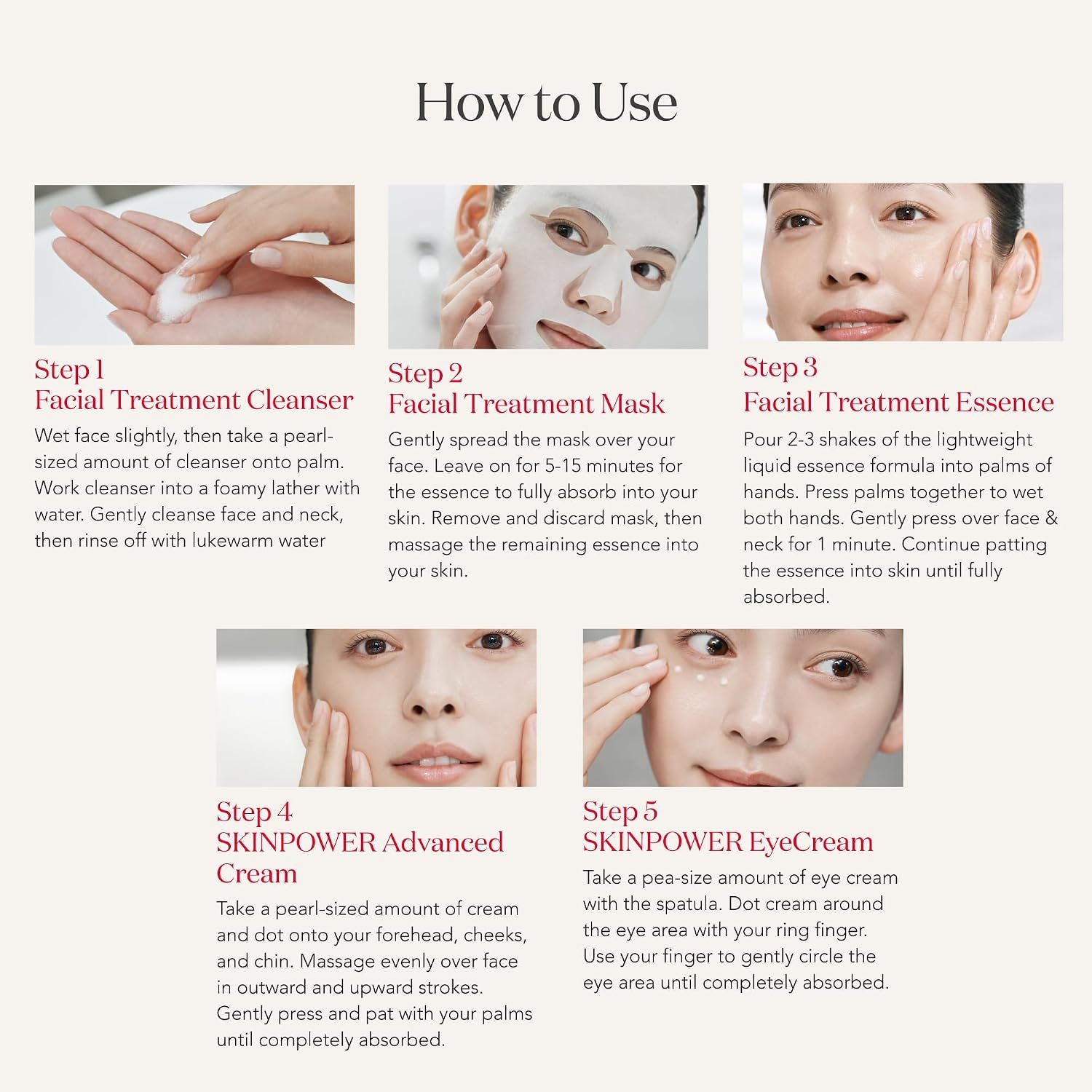 How to Use

Step 1
Facial Treatment Cleanser
Wet face slightly, then take a pearl-sized amount of cleanser onto palm. Work cleanser into a foamy lather with water. Gently cleanse face and neck, then rinse off with lukewarm water

Step 2
Facial Treatment Mask
Gently spread the mask over your face. Leave on for 5-15 minutes for the essence to fully absorb into your skin. Remove and discard mask, then massage the remaining essence into your skin.

Step 3
Facial Treatment Essence
Pour 2-3 shakes of the lightweight liquid essence formula into palms of hands. Press palms together to wet both hands. Gently press over face & neck for 1 minute. Continue patting the essence into skin until fully absorbed.

Step 4
SKINPOWER Advanced Cream
Take a pearl-sized amount of cream and dot onto your forehead, cheeks, and chin. Massage evenly over face in outward and upward strokes. Gently press and pat with your palms until completely absorbed.

Step 5
SKINPOWER EyeCream
Take a pea-size amount of eye cream with the spatula. Dot cream around the eye area with your ring finger. Use your finger to gently circle the eye area until completely absorbed.